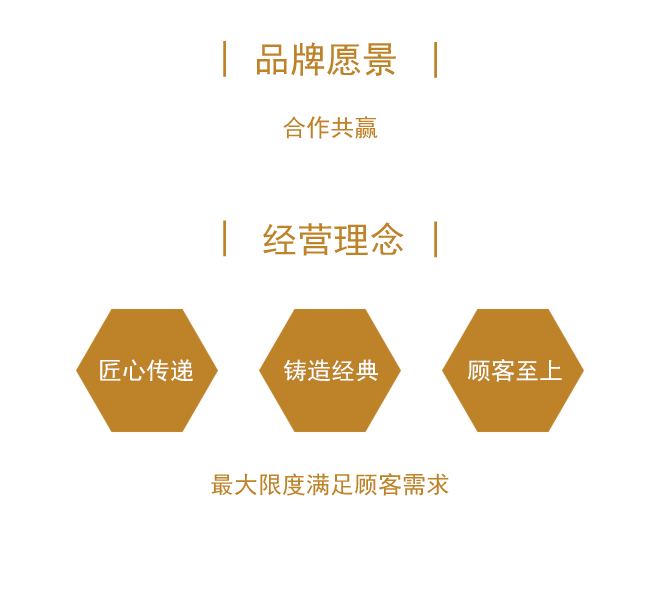 品牌愿景

合作共赢

经营理念

匠心传递

铸造经典

顾客至上

最大限度满足顾客需求